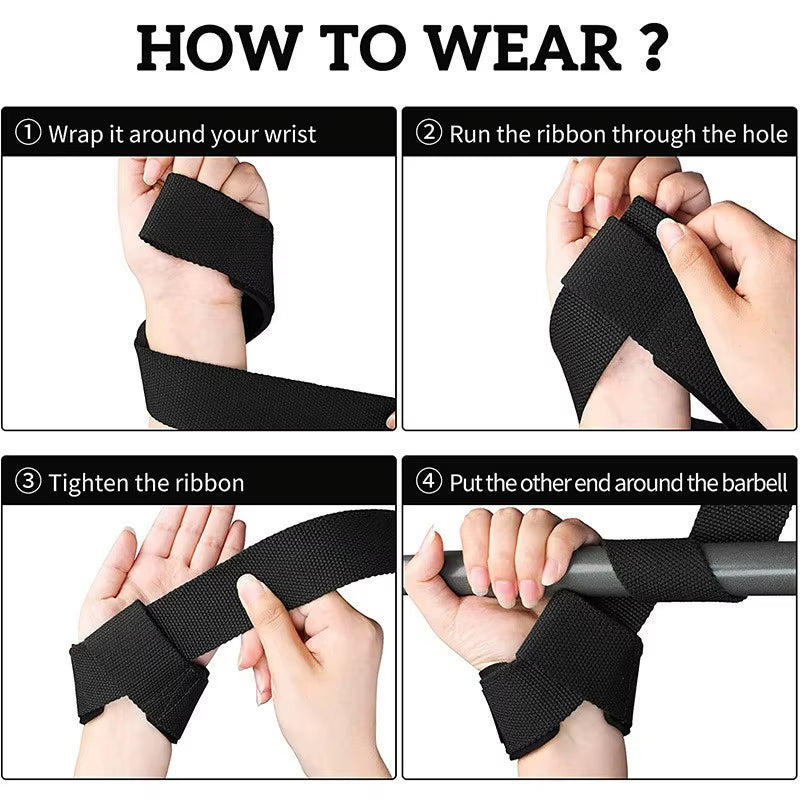 HOW TO WEAR ?

① Wrap it around your wrist

② Run the ribbon through the hole

③ Tighten the ribbon

④ Put the other end around the barbell